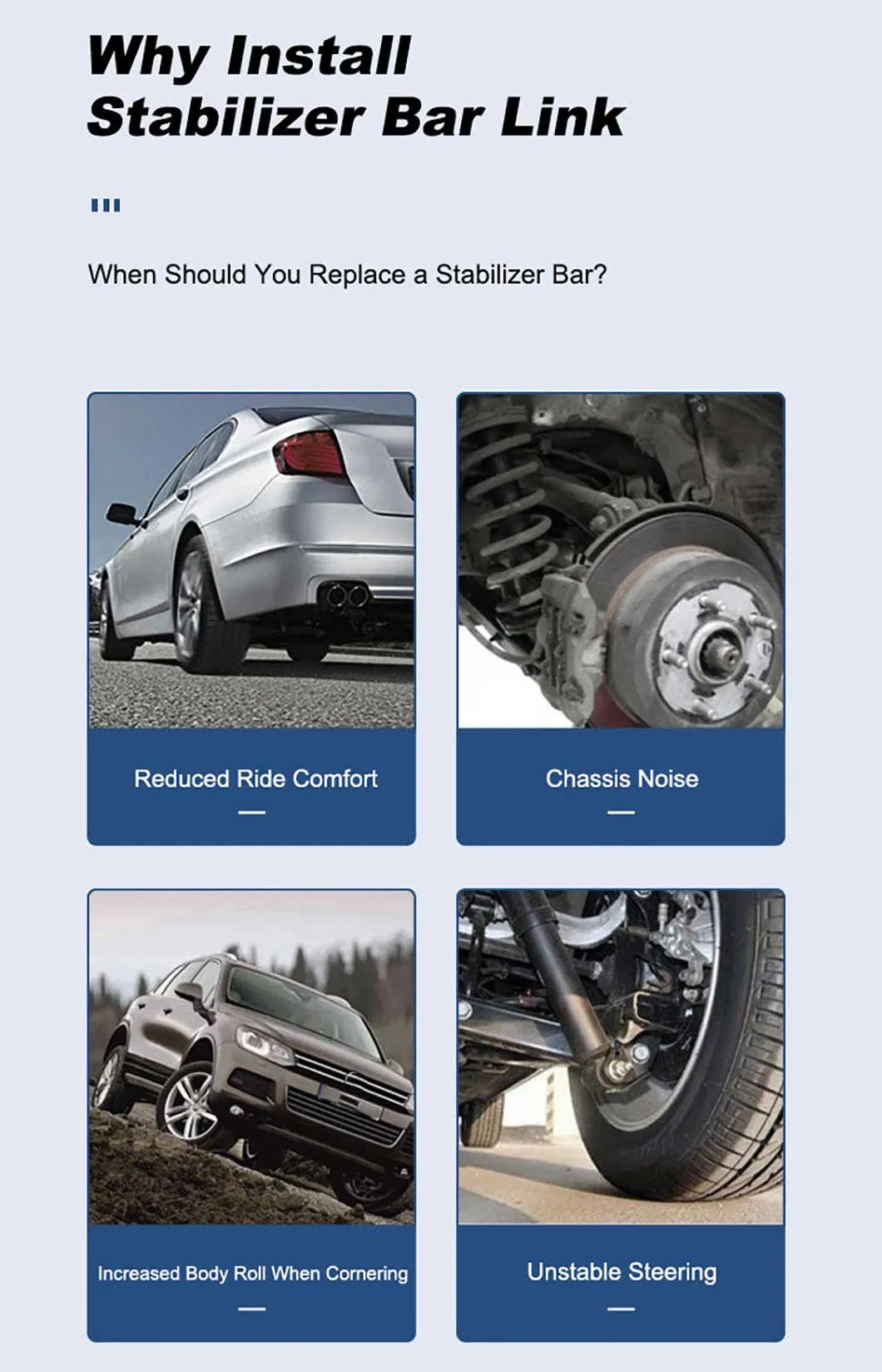 Why Install
Stabilizer Bar Link

When Should You Replace a Stabilizer Bar?

Reduced Ride Comfort

Chassis Noise

Increased Body Roll When Cornering

Unstable Steering